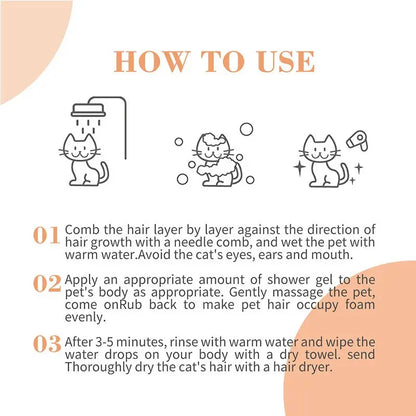 HOW TO USE

01 Comb the hair layer by layer against the direction of hair growth with a needle comb, and wet the pet with warm water.Avoid the cat's eyes, ears and mouth.

02 Apply an appropriate amount of shower gel to the pet's body as appropriate. Gently massage the pet, come onRub back to make pet hair occupy foam evenly.

03 After 3-5 minutes, rinse with warm water and wipe the water drops on your body with a dry towel. send Thoroughly dry the cat's hair with a hair dryer.