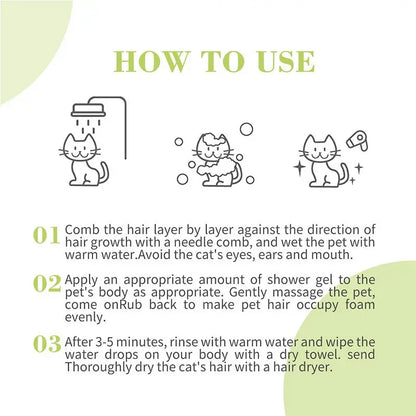 HOW TO USE

01 Comb the hair layer by layer against the direction of hair growth with a needle comb, and wet the pet with warm water.Avoid the cat's eyes, ears and mouth.

02 Apply an appropriate amount of shower gel to the pet's body as appropriate. Gently massage the pet, come onRub back to make pet hair occupy foam evenly.

03 After 3-5 minutes, rinse with warm water and wipe the water drops on your body with a dry towel. send Thoroughly dry the cat's hair with a hair dryer.