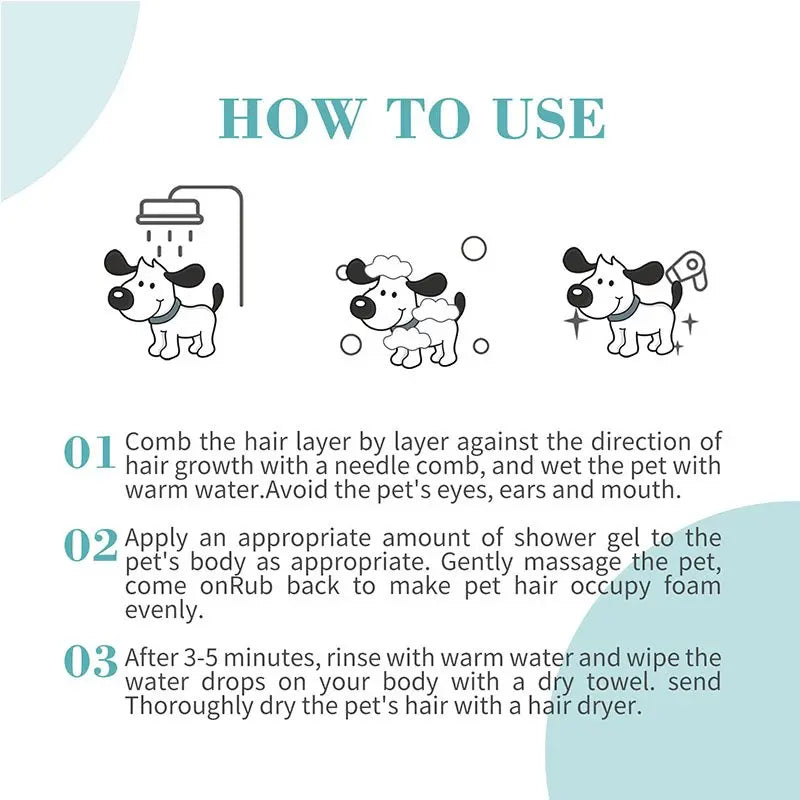 HOW TO USE

01 Comb the hair layer by layer against the direction of hair growth with a needle comb, and wet the pet with warm water.Avoid the pet's eyes, ears and mouth.

02 Apply an appropriate amount of shower gel to the pet's body as appropriate. Gently massage the pet, come onRub back to make pet hair occupy foam evenly.

03 After 3-5 minutes, rinse with warm water and wipe the water drops on your body with a dry towel. send Thoroughly dry the pet's hair with a hair dryer.