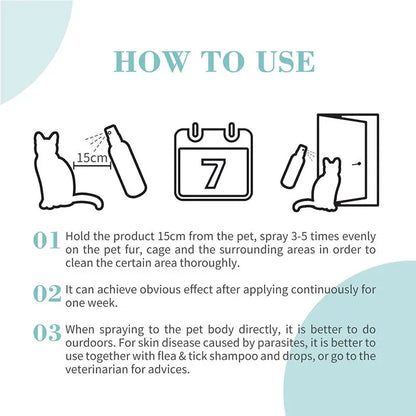 HOW TO USE

15cm

7

01 Hold the product 15cm from the pet, spray 3-5 times evenly on the pet fur, cage and the surrounding areas in order to clean the certain area thoroughly.

02 It can achieve obvious effect after applying continuously for one week.

03 When spraying to the pet body directly, it is better to do ourdoors. For skin disease caused by parasites, it is better to use together with flea & tick shampoo and drops, or go to the veterinarian for advices.